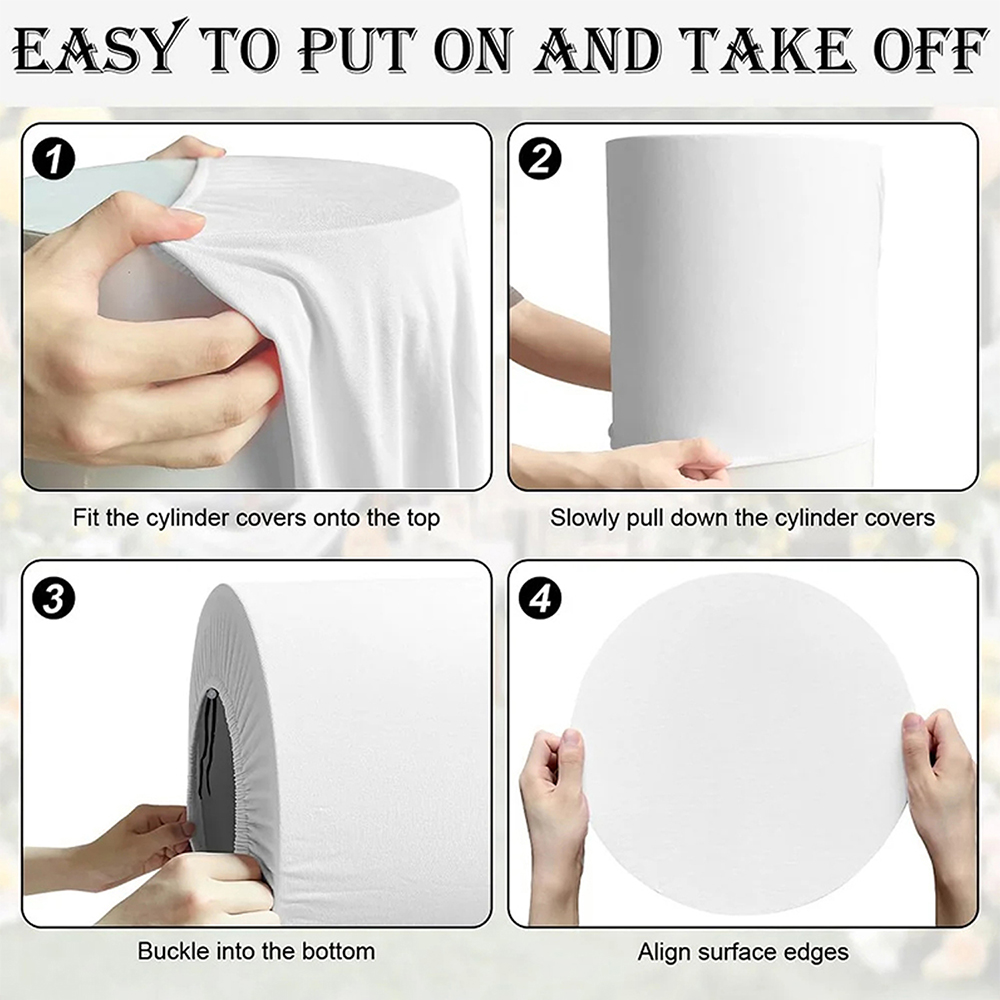 EASY TO PUT ON AND TAKE OFF

1

Fit the cylinder covers onto the top

2

Slowly pull down the cylinder covers

3

Buckle into the bottom

4

Align surface edges